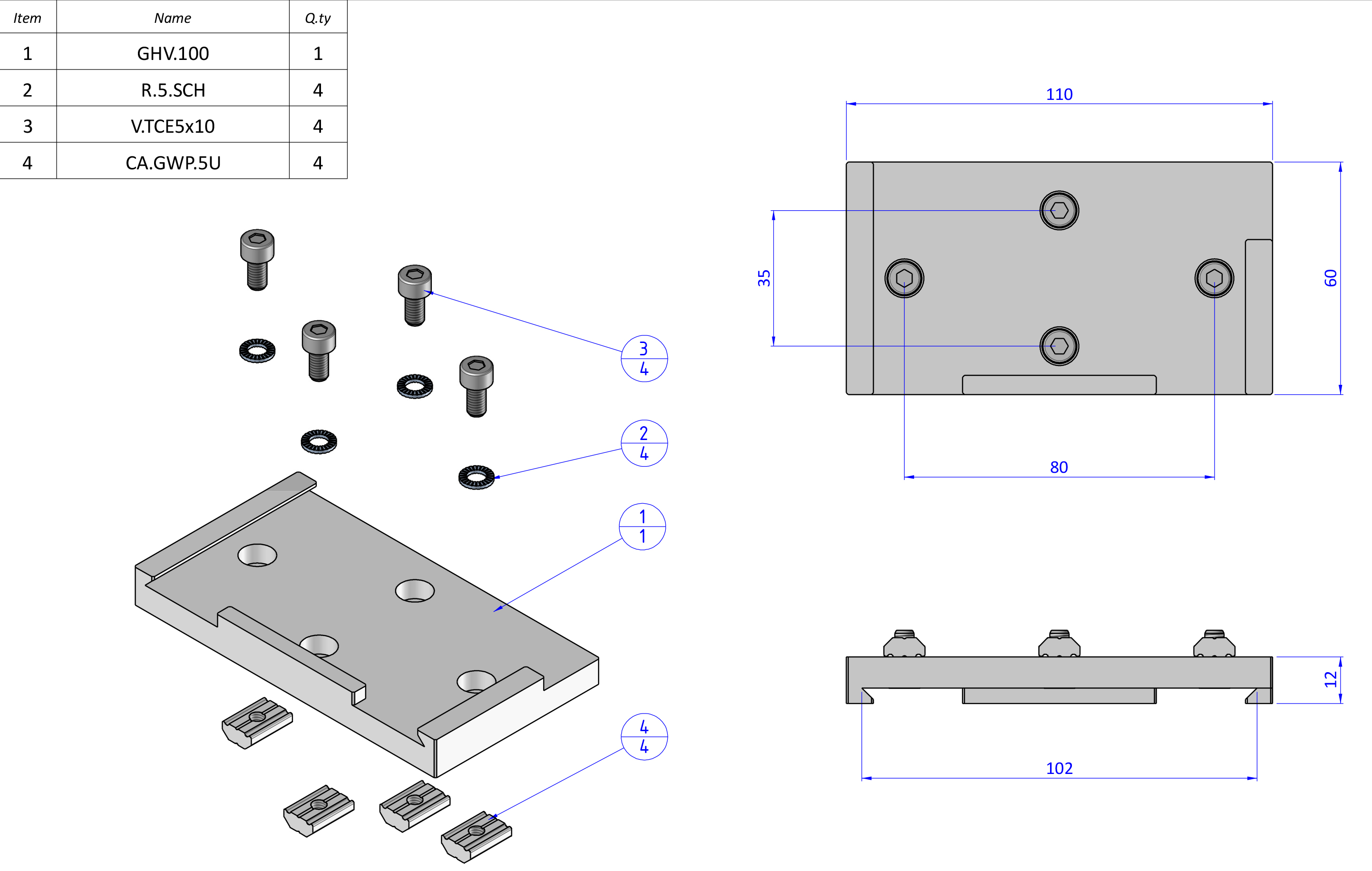 | Item | Name | Q.ty |
|---|---|---|
| 1 | GHV.100 | 1 |
| 2 | R.5.SCH | 4 |
| 3 | V.TCE5x10 | 4 |
| 4 | CA.GWP.5U | 4 |

3
4

2
4

1
1

4
4

110

35

60

80

12

102