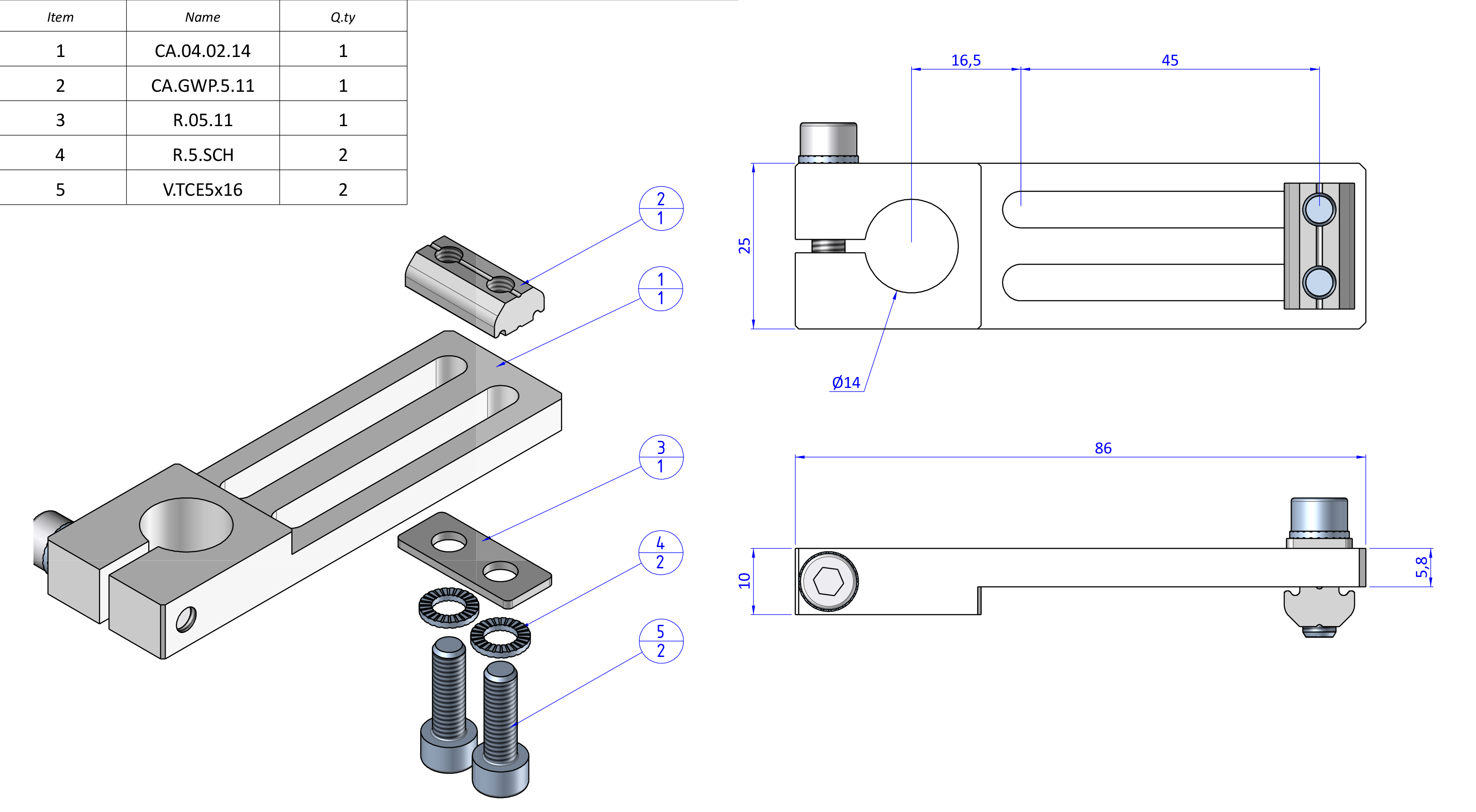 | Item | Name | Q.ty |
|---|---|---|
| 1 | CA.04.02.14 | 1 |
| 2 | CA.GWP.5.11 | 1 |
| 3 | R.05.11 | 1 |
| 4 | R.5.SCH | 2 |
| 5 | V.TCE5x16 | 2 |

2
1

1
1

3
1

4
2

5
2

16,5
45
25
Ø14
86
10
5,8