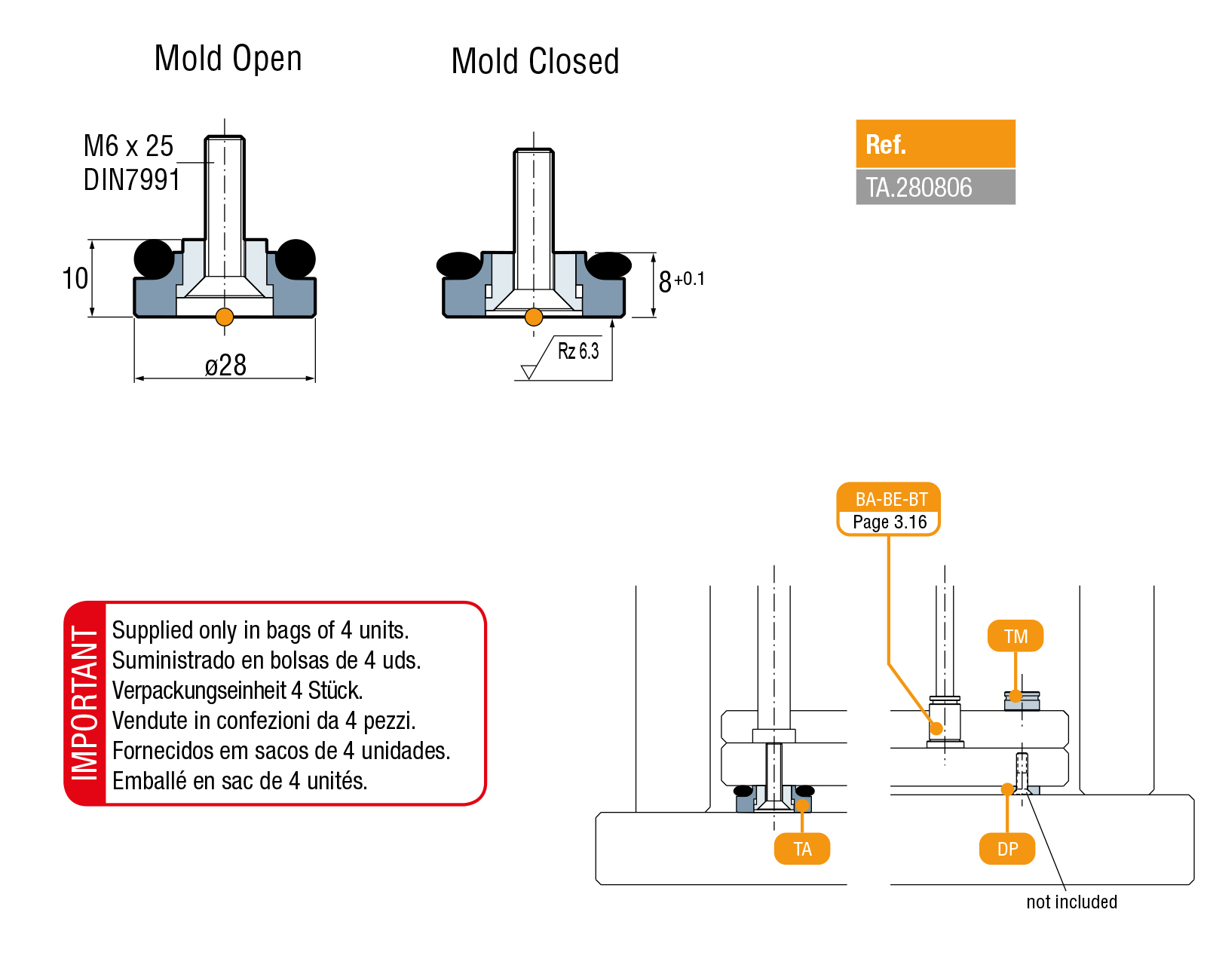 Mold Open

Mold Closed

M6 x 25
DIN7991

10

ø28

$8^{+0.1}$

Rz 6.3

Ref.

TA.280806

BA-BE-BT
Page 3.16

TM

TA

DP

not included

IMPORTANT

Supplied only in bags of 4 units.
Suministrado en bolsas de 4 uds.
Verpackungseinheit 4 Stück.
Vendute in confezioni da 4 pezzi.
Fornecidos em sacos de 4 unidades.
Emballé en sac de 4 unités.