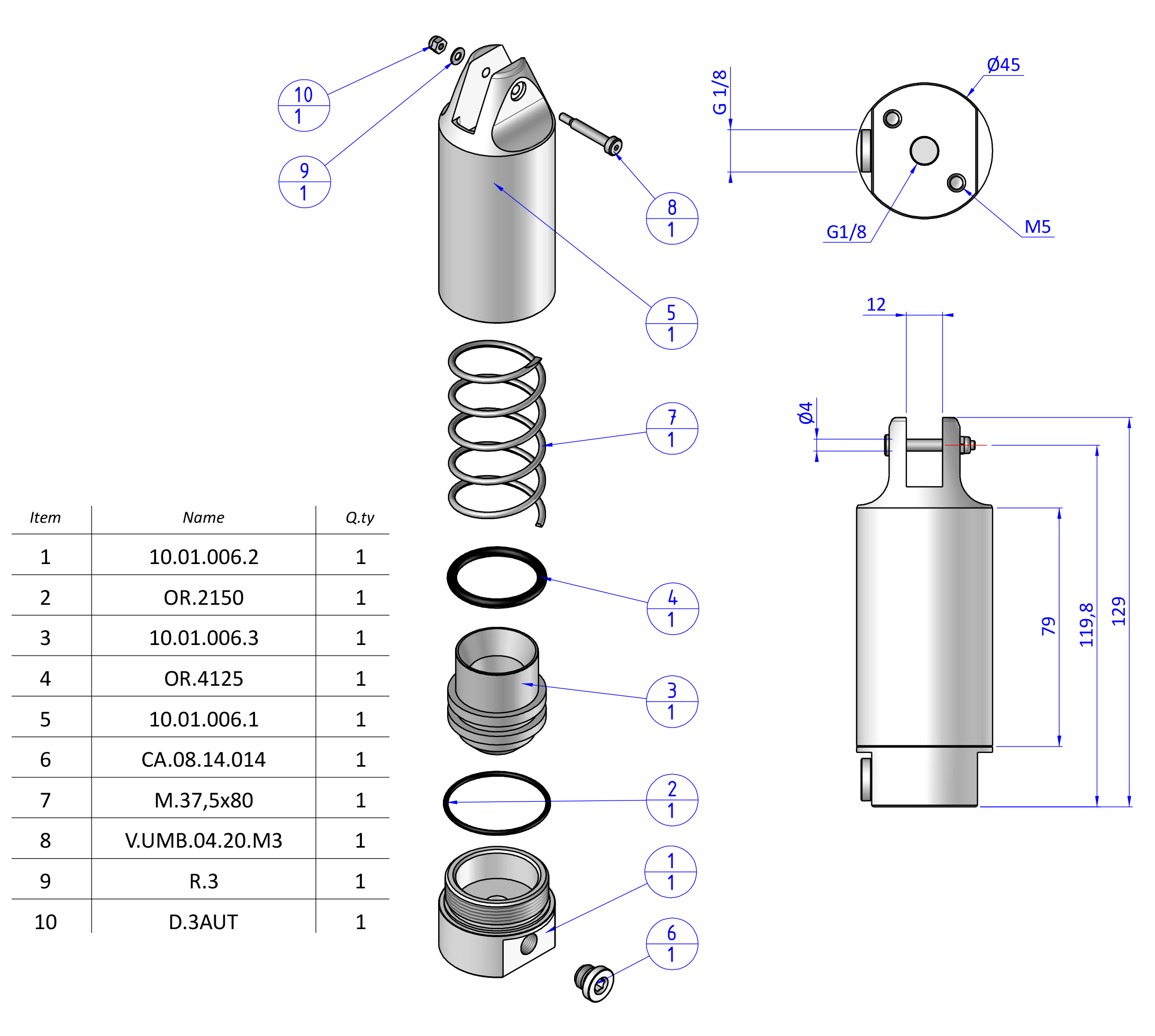 10
1

9
1

8
1

5
1

7
1

4
1

3
1

2
1

1
1

6
1

G 1/8

Ø45

G1/8

M5

12

Ø4

79

119,8

129

| Item | Name | Q.ty |
|---|---|---|
| 1 | 10.01.006.2 | 1 |
| 2 | OR.2150 | 1 |
| 3 | 10.01.006.3 | 1 |
| 4 | OR.4125 | 1 |
| 5 | 10.01.006.1 | 1 |
| 6 | CA.08.14.014 | 1 |
| 7 | M.37,5x80 | 1 |
| 8 | V.UMB.04.20.M3 | 1 |
| 9 | R.3 | 1 |
| 10 | D.3AUT | 1 |