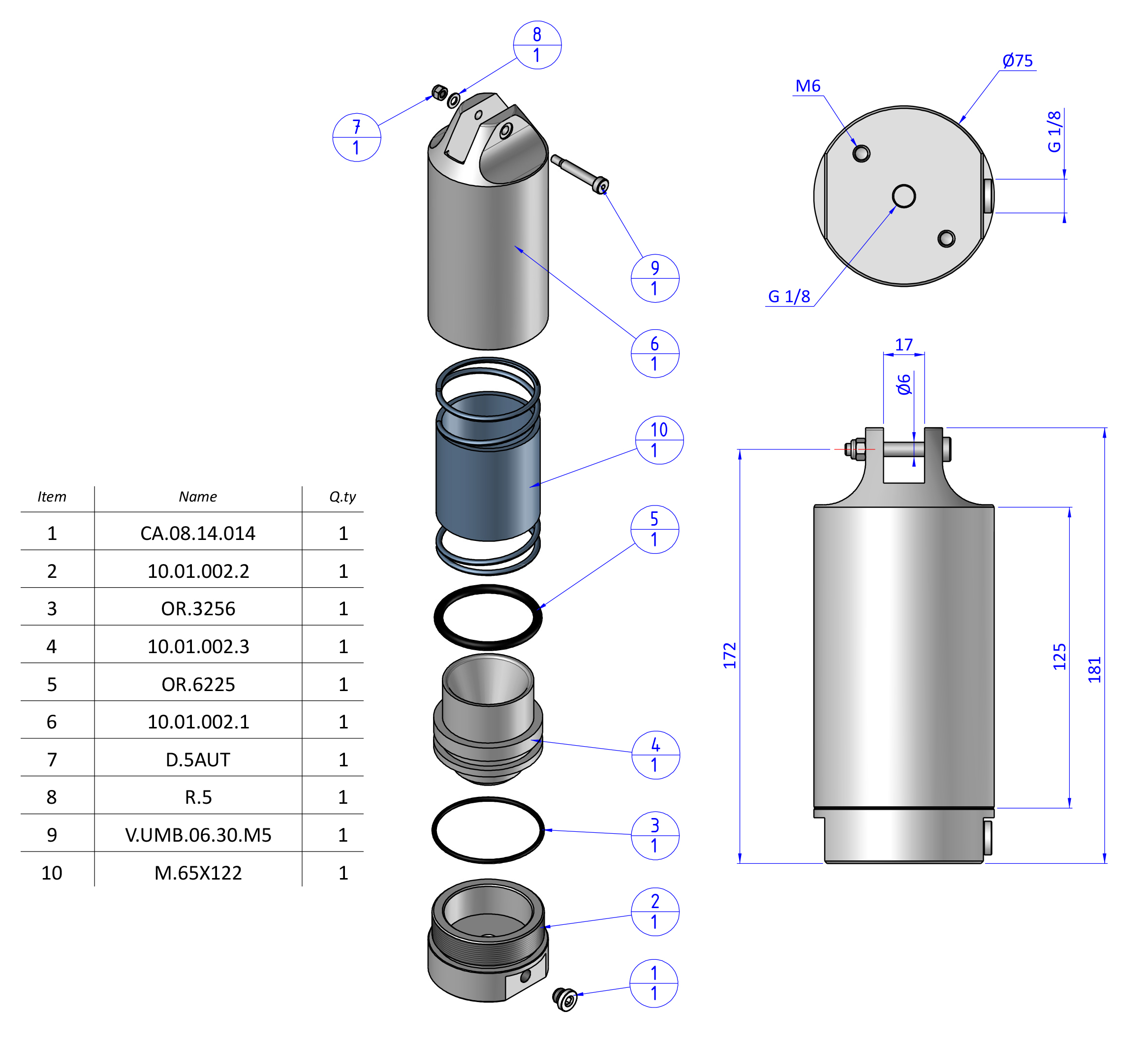 8
1

7
1

9
1

6
1

10
1

5
1

4
1

3
1

2
1

1
1

| Item | Name | Q.ty |
|---|---|---|
| 1 | CA.08.14.014 | 1 |
| 2 | 10.01.002.2 | 1 |
| 3 | OR.3256 | 1 |
| 4 | 10.01.002.3 | 1 |
| 5 | OR.6225 | 1 |
| 6 | 10.01.002.1 | 1 |
| 7 | D.5AUT | 1 |
| 8 | R.5 | 1 |
| 9 | V.UMB.06.30.M5 | 1 |
| 10 | M.65X122 | 1 |

M6
Ø75
G 1/8
G 1/8

17
Ø6
172
125
181